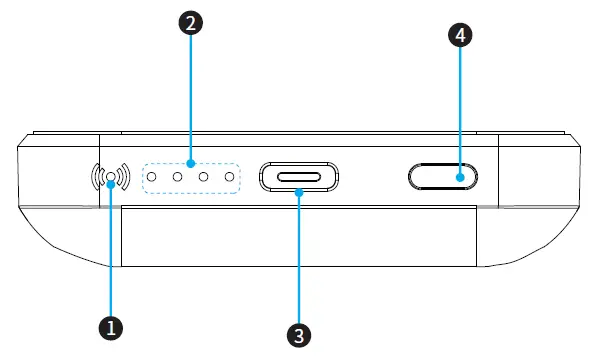 2
4
1
3