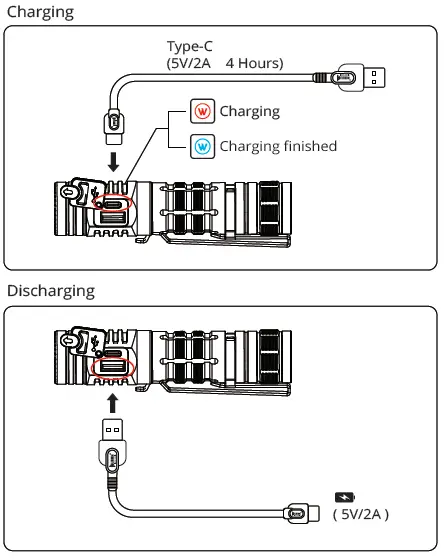 Charging

Type-C
(5V/2A 4 Hours)

W Charging

W Charging finished

Discharging

( 5V/2A )