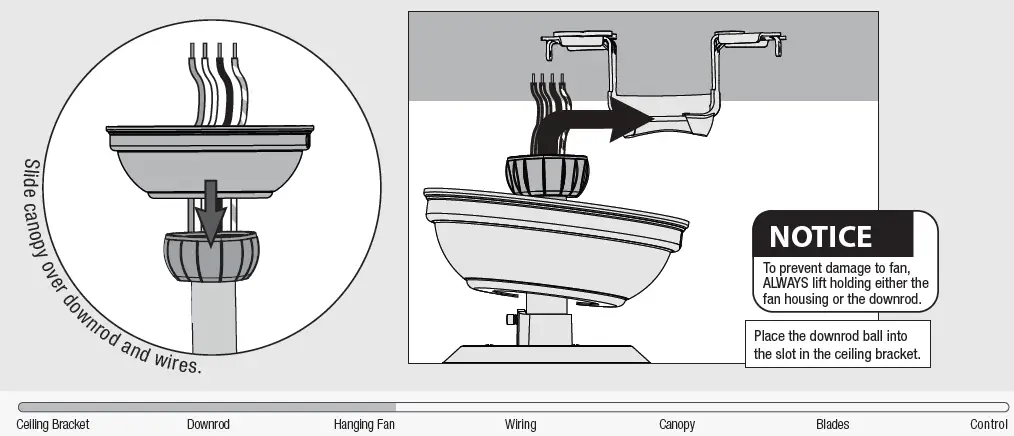 Slide canopy over downrod and wires.

NOTICE

To prevent damage to fan, ALWAYS lift holding either the fan housing or the downrod.

Place the downrod ball into the slot in the ceiling bracket.

Ceiling Bracket Downrod Hanging Fan Wiring Canopy Blades Control