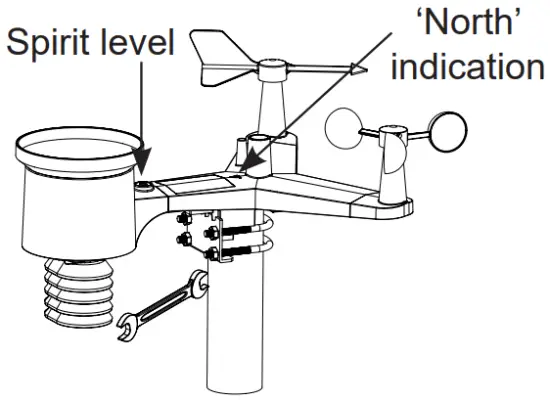 Spirit level

‘North’ indication