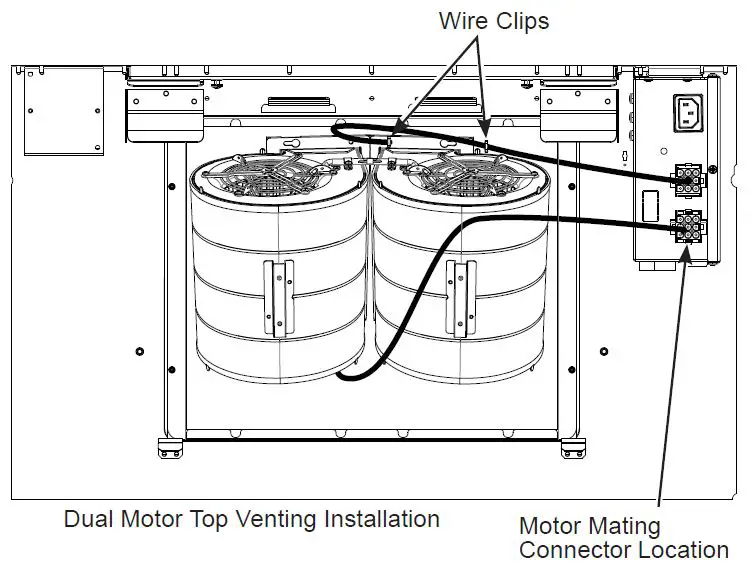 Wire Clips

Dual Motor Top Venting Installation

Motor Mating Connector Location