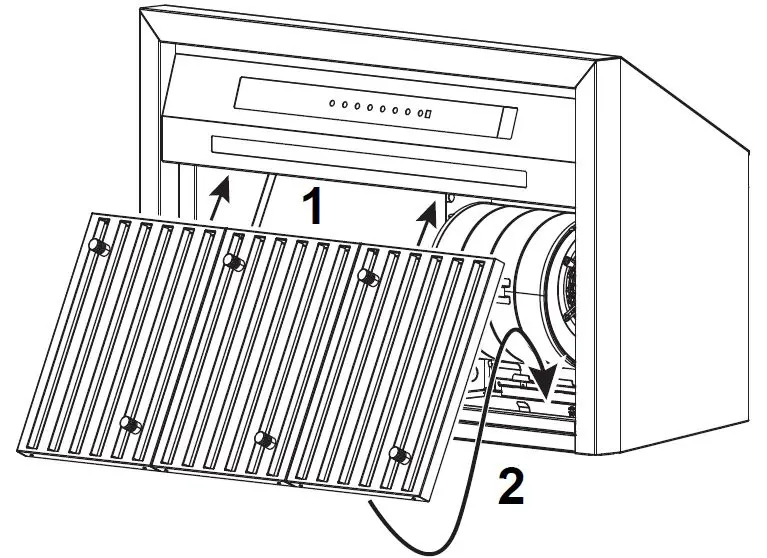 1

2