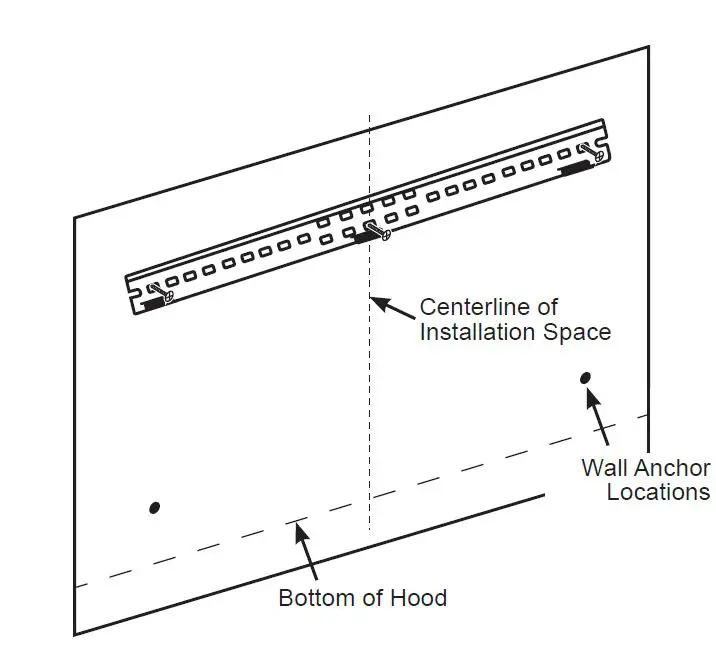 Centerline of
Installation Space

Wall Anchor
Locations

Bottom of Hood