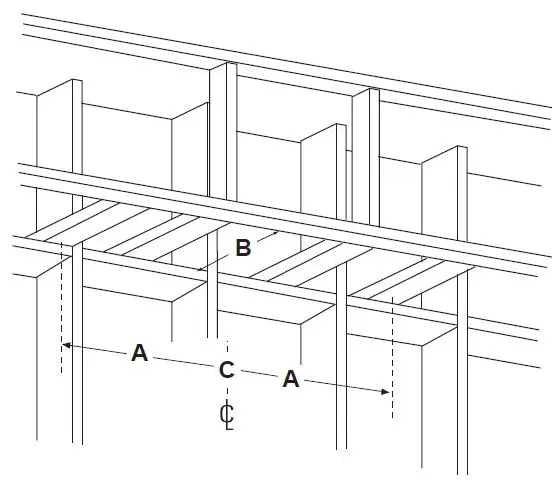 B
A
C
A
℄