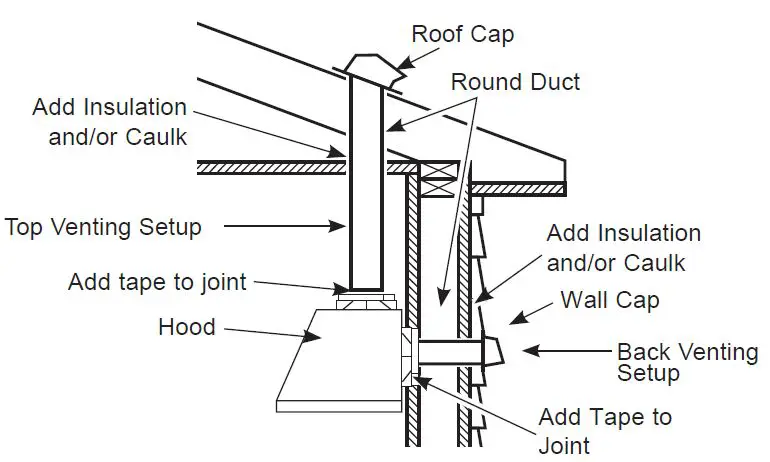 Roof Cap

Round Duct

Add Insulation and/or Caulk

Top Venting Setup

Add tape to joint

Hood

Add Insulation and/or Caulk

Wall Cap

Back Venting Setup

Add Tape to Joint