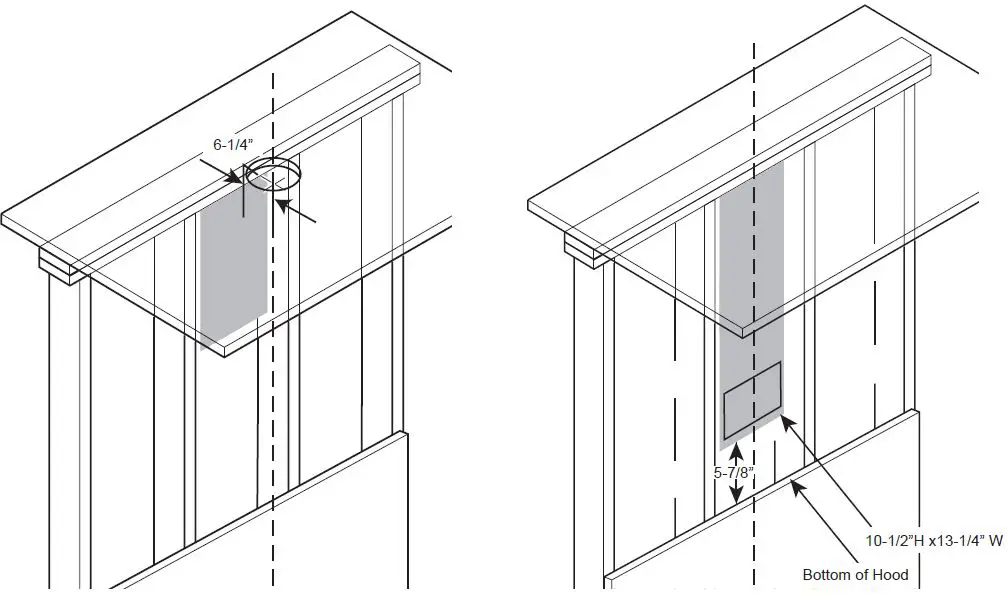 6-1/4"

5-7/8"

10-1/2"H x13-1/4" W

Bottom of Hood