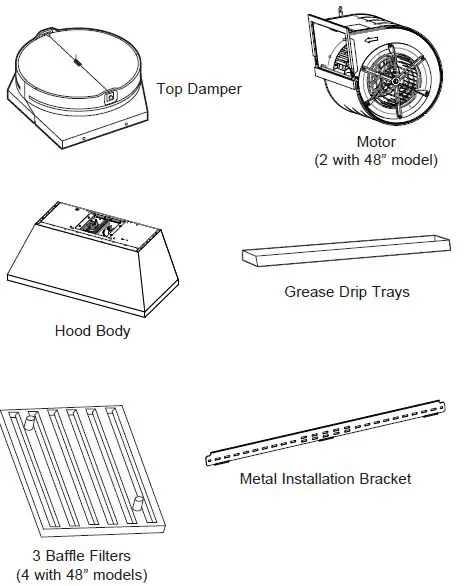 Top Damper

Motor
(2 with 48" model)

Hood Body

Grease Drip Trays

3 Baffle Filters
(4 with 48" models)

Metal Installation Bracket