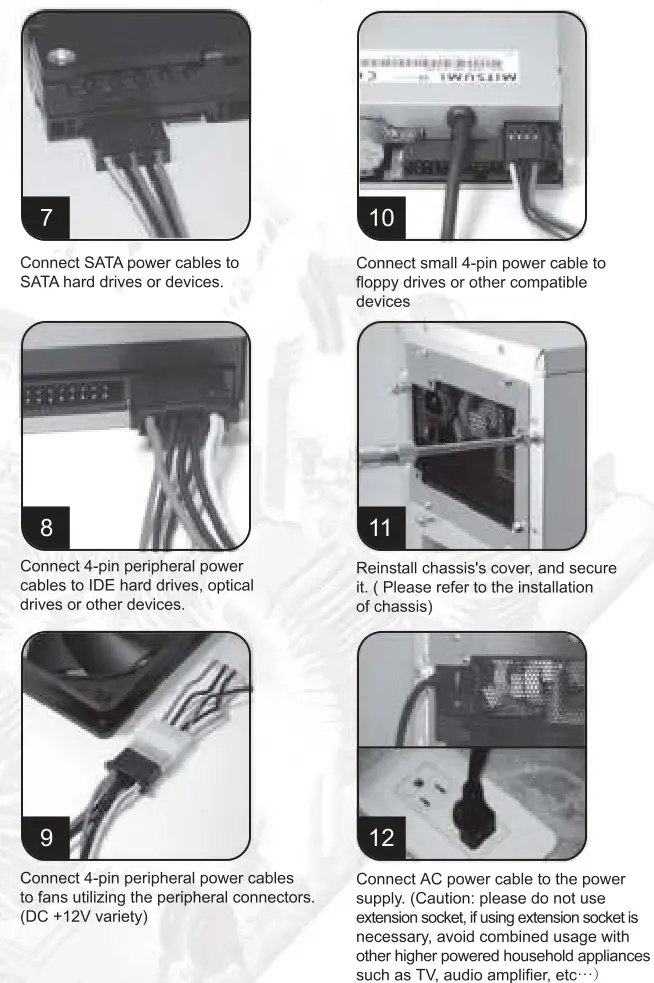 7

Connect SATA power cables to SATA hard drives or devices.

8

Connect 4-pin peripheral power cables to IDE hard drives, optical drives or other devices.

9

Connect 4-pin peripheral power cables to fans utilizing the peripheral connectors. (DC +12V variety)

MITSUMI

10

Connect small 4-pin power cable to floppy drives or other compatible devices

11

Reinstall chassis's cover, and secure it. ( Please refer to the installation of chassis)

12

Connect AC power cable to the power supply. (Caution: please do not use extension socket, if using extension socket is necessary, avoid combined usage with other higher powered household appliances such as TV, audio amplifier, etc···)