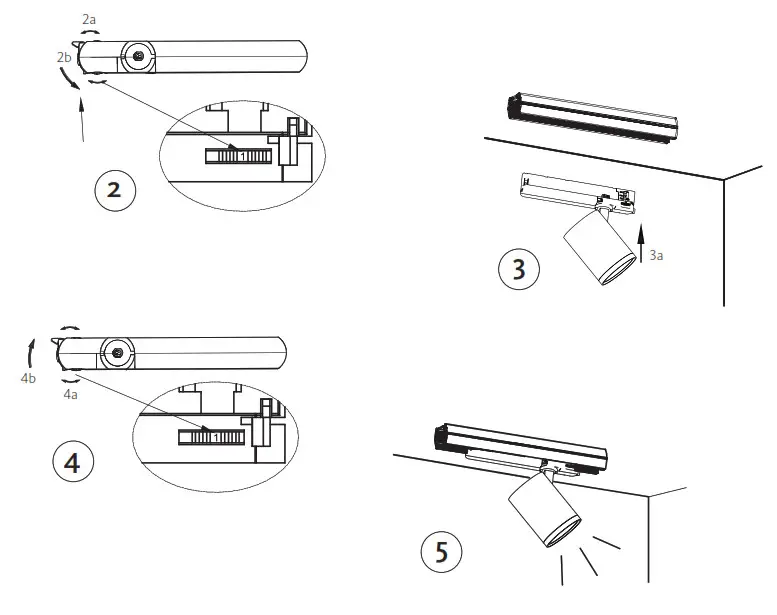 2a
2b
1
2
3
3a
4b
4a
1
4
5