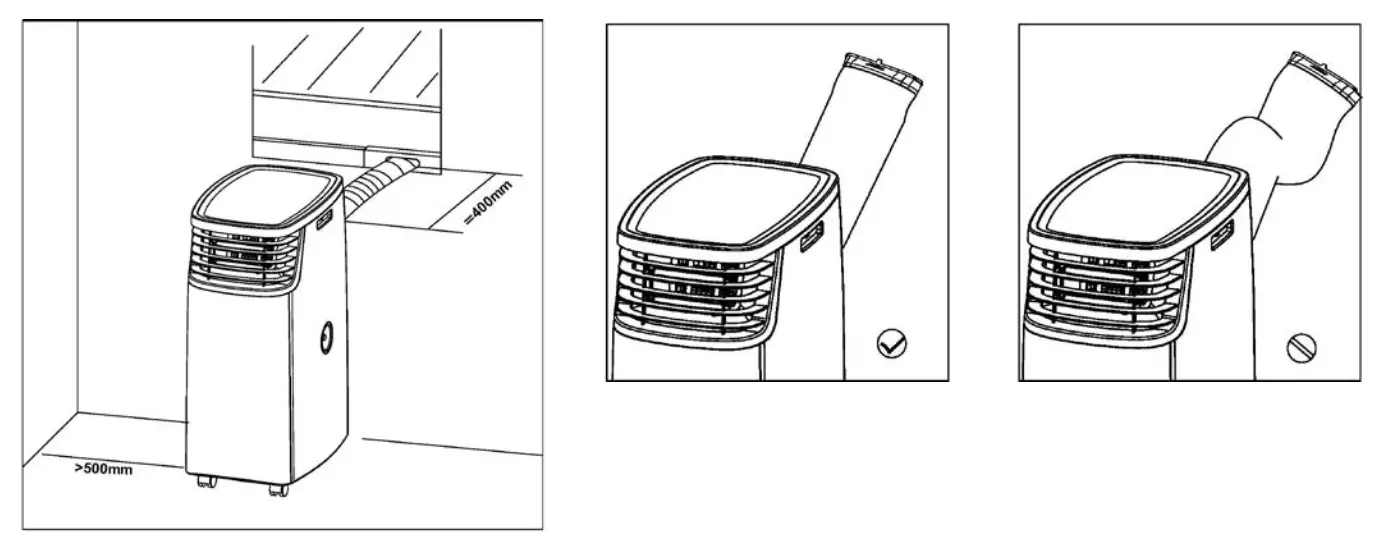 =400mm
>500mm