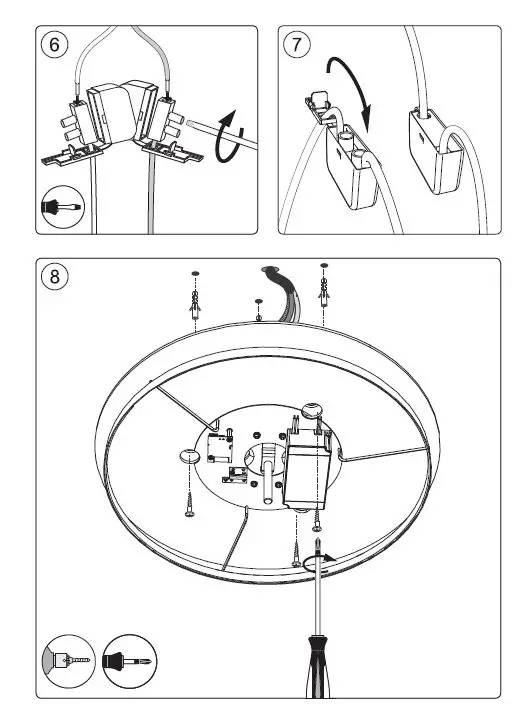 6

7

8