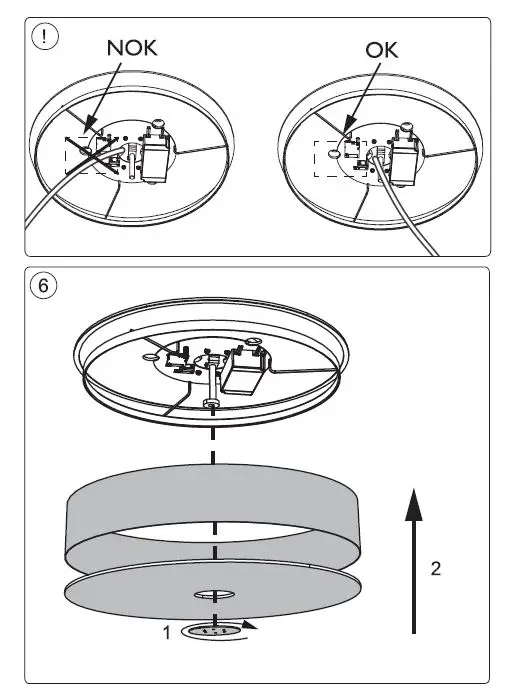 !

NOK

OK

6

2

1