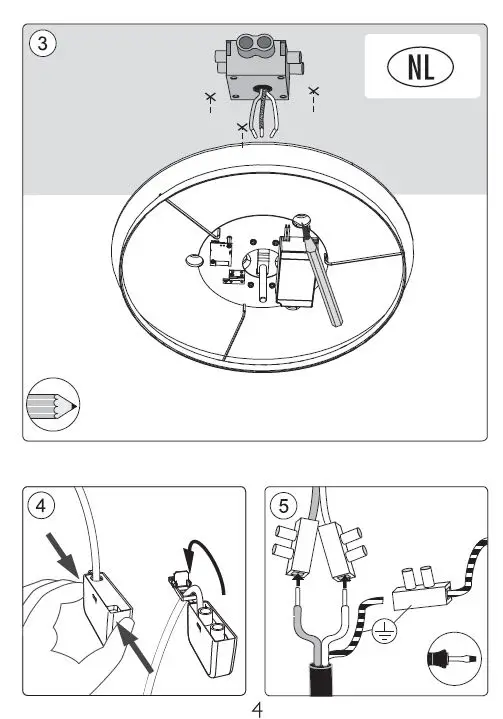 3

NL

4

5

4