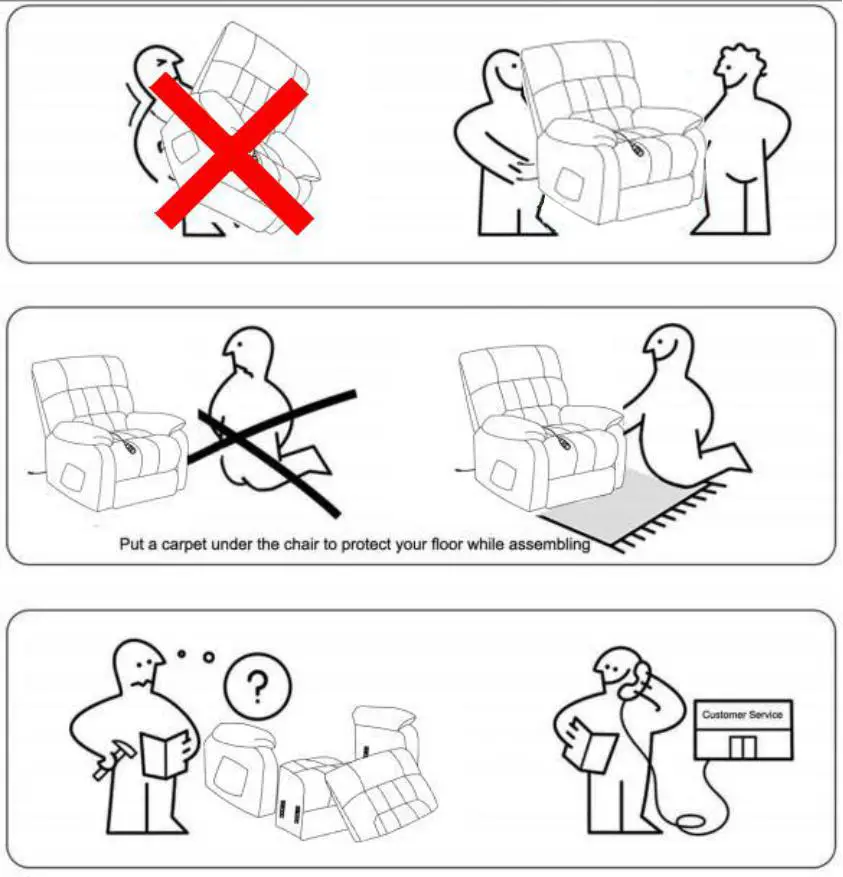 Put a carpet under the chair to protect your floor while assembling

?

Customer Service