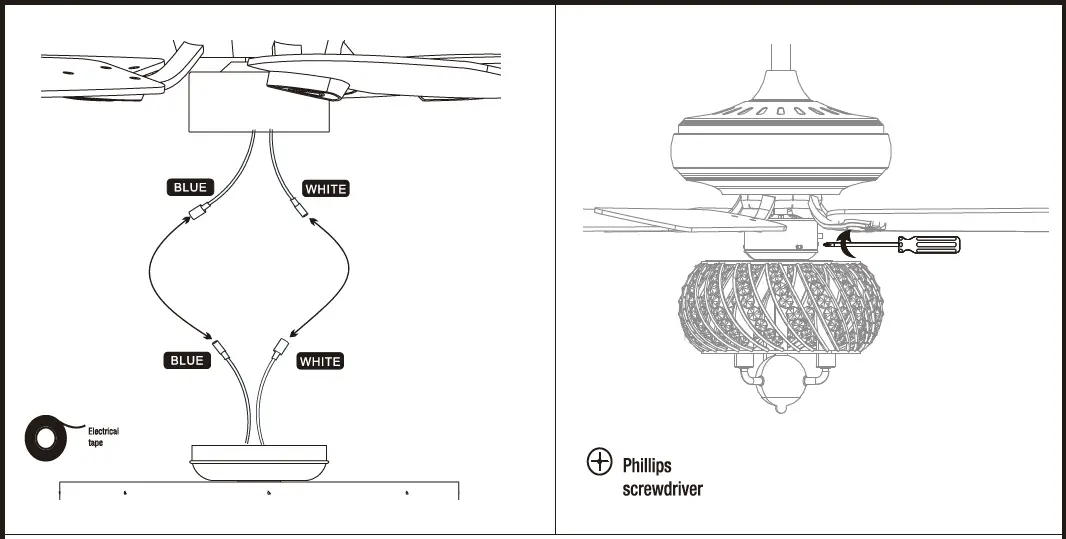 BLUE
WHITE
BLUE
WHITE
Electrical tape

Phillips screwdriver