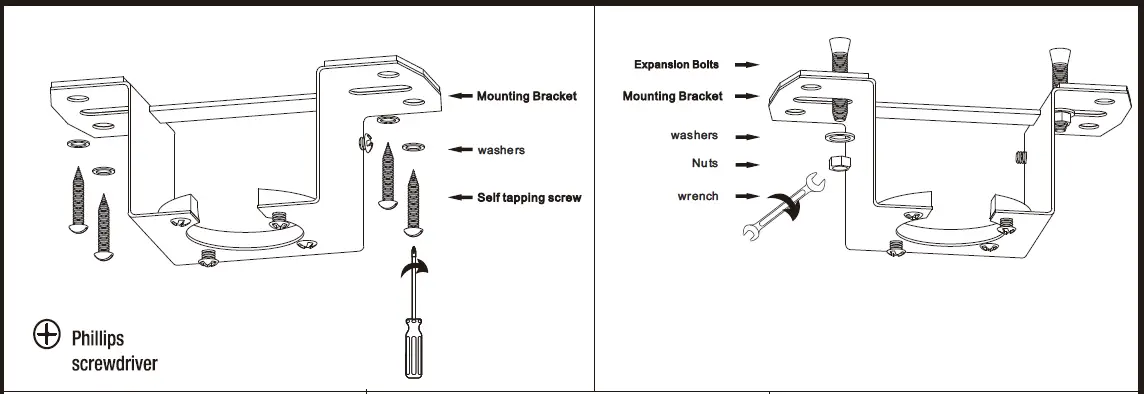 Mounting Bracket

washers

Self tapping screw

Phillips screwdriver

Expansion Bolts

Mounting Bracket

washers

Nuts

wrench