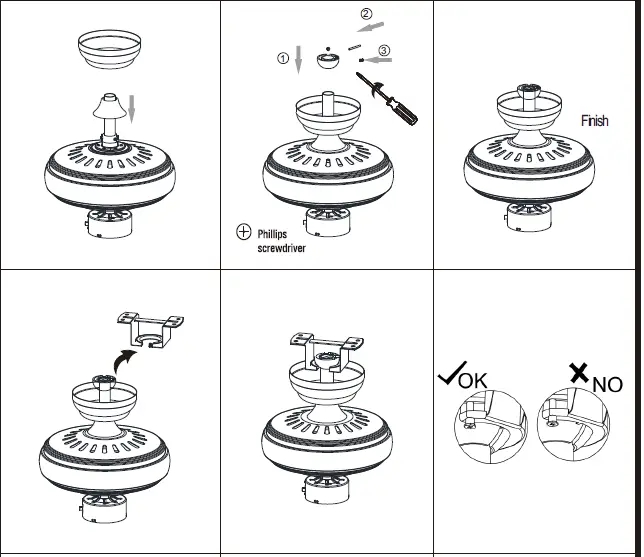 ②

①

③

Phillips screwdriver

Finish

OK

NO