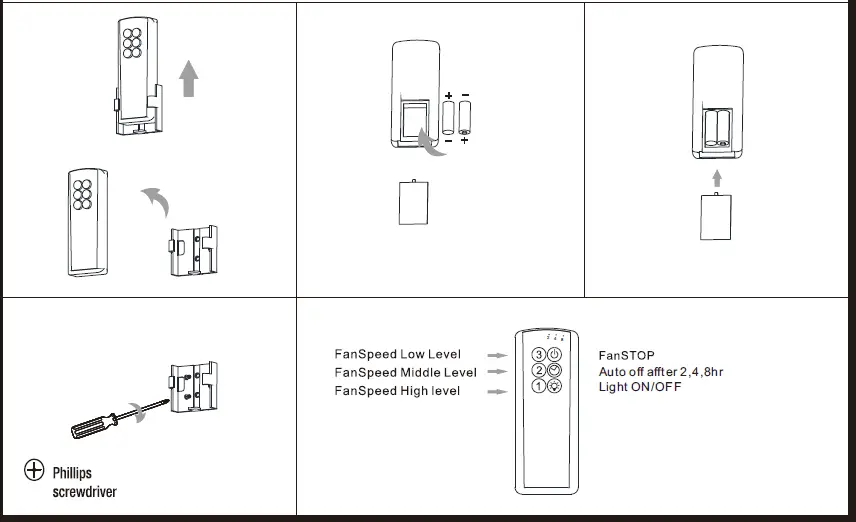 + −
− +

Phillips screwdriver

FanSpeed Low Level
FanSpeed Middle Level
FanSpeed High level

3
2
1

FanSTOP
Auto off affter 2,4,8hr
Light ON/OFF