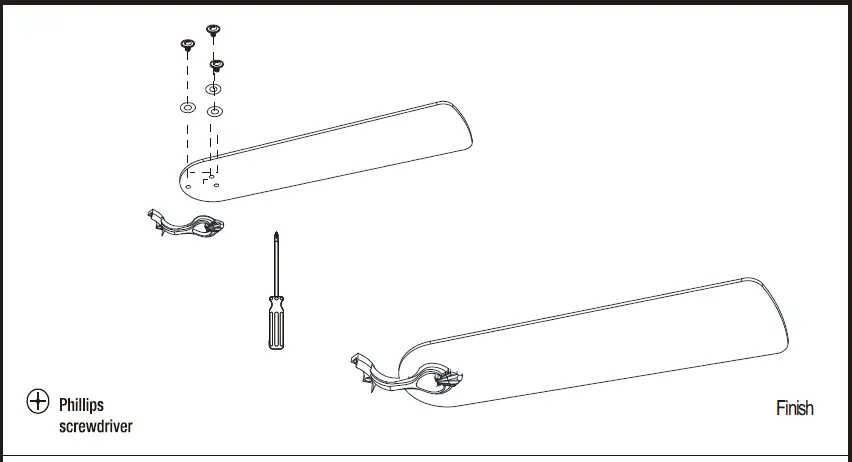 Phillips screwdriver

Finish