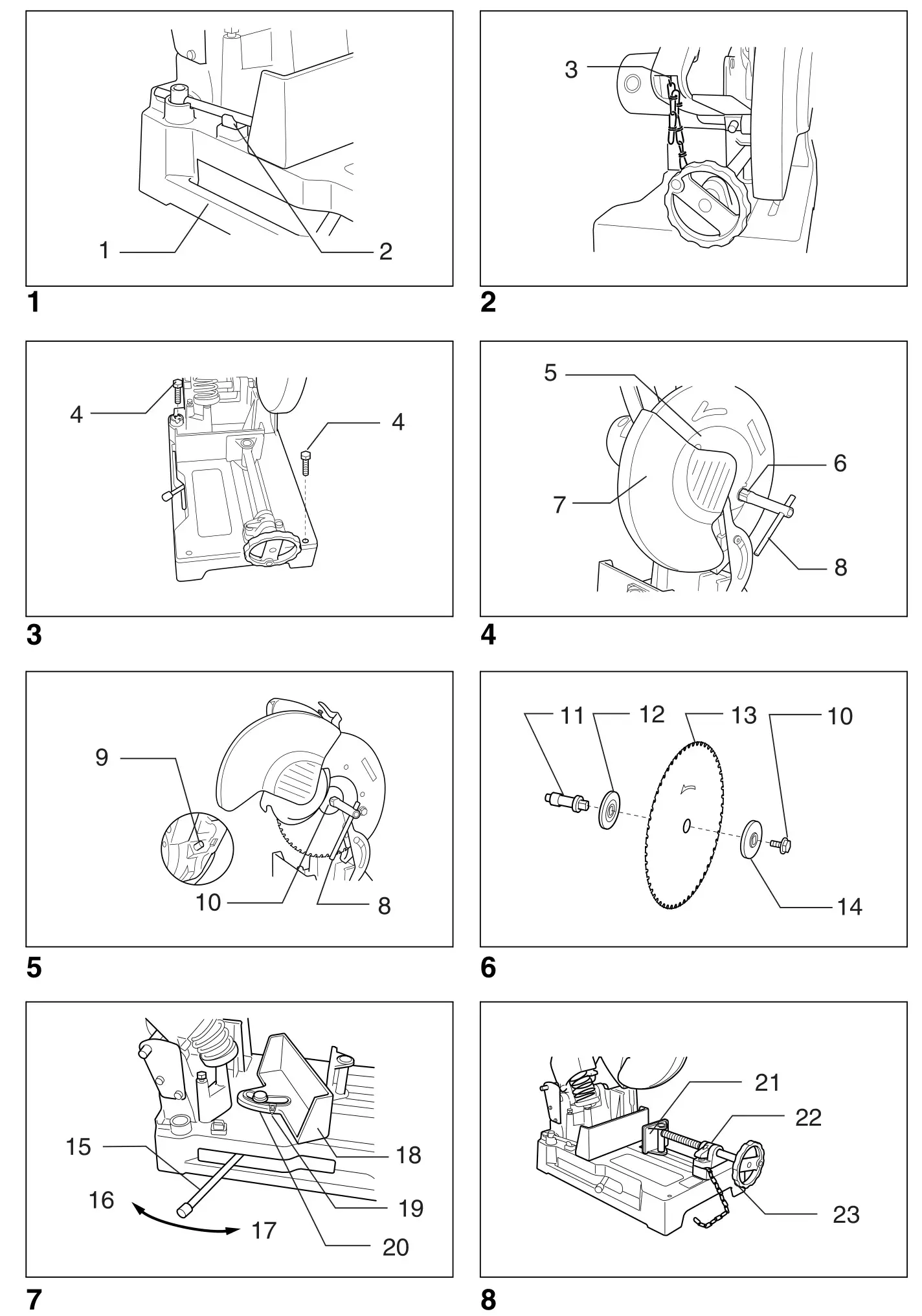 1
2
1

3
2

4
4
3

5
6
7
8
4

9
10
8
5

11
12
13
10
14
6

15
16
17
18
19
20
7

21
22
23
8