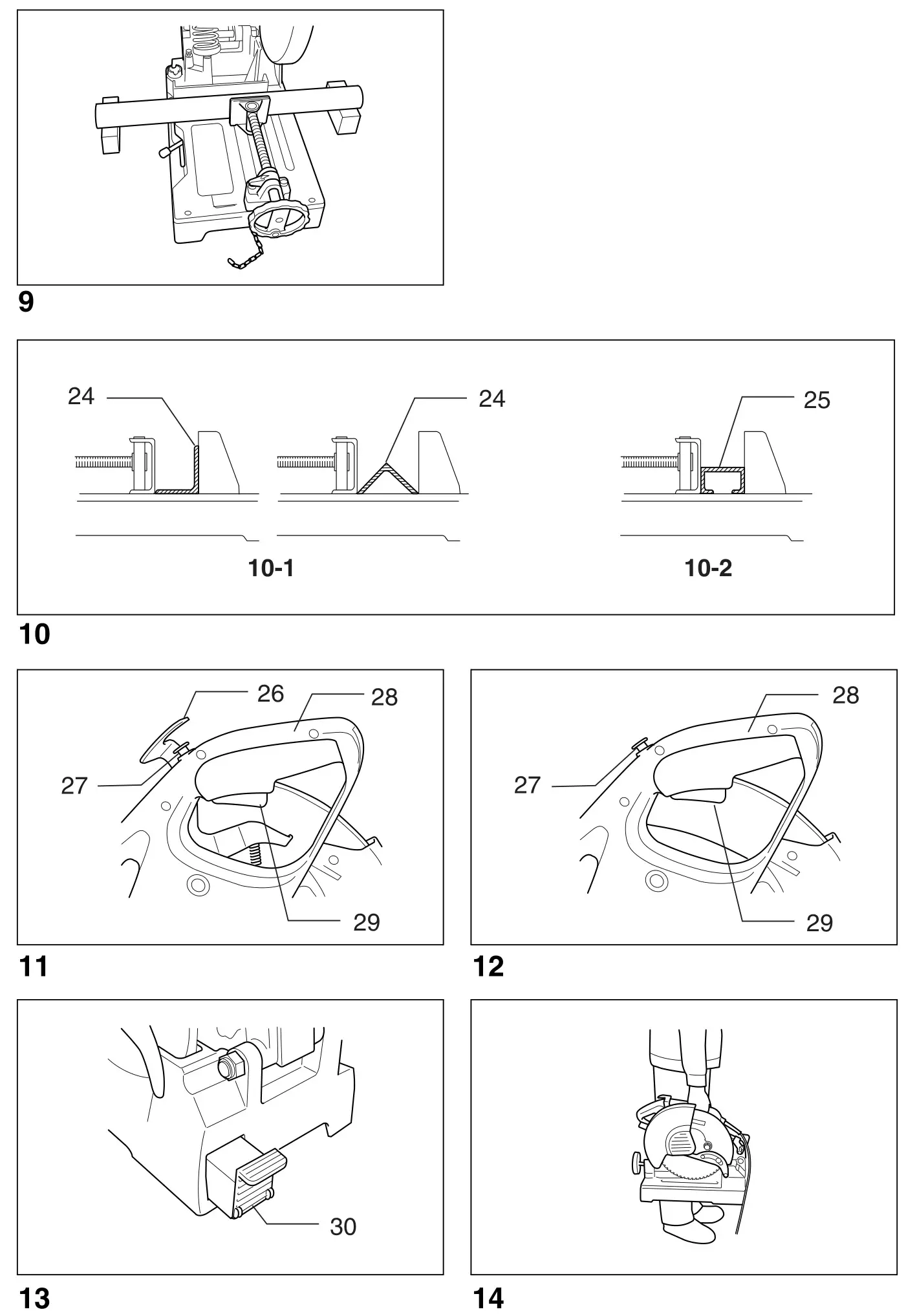 9

24

24

25

10-1

10-2

10

26

28

27

29

11

28

27

29

12

30

13

14