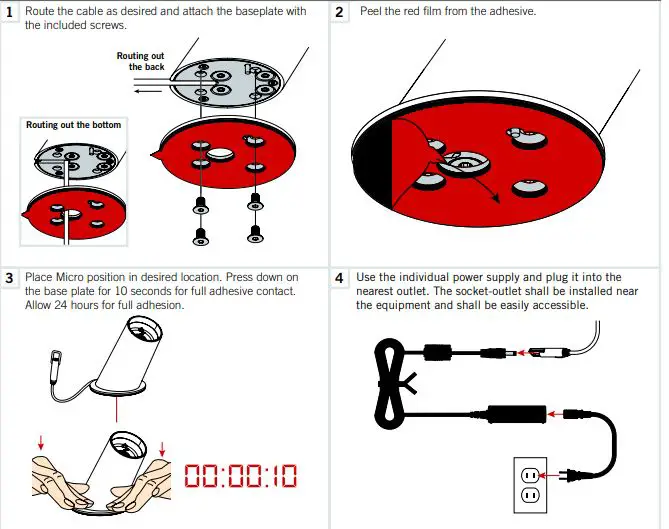 1 Route the cable as desired and attach the baseplate with the included screws.

Routing out the back

Routing out the bottom

2 Peel the red film from the adhesive.

3 Place Micro position in desired location. Press down on the base plate for 10 seconds for full adhesive contact. Allow 24 hours for full adhesion.

00:00:10

4 Use the individual power supply and plug it into the nearest outlet. The socket-outlet shall be installed near the equipment and shall be easily accessible.