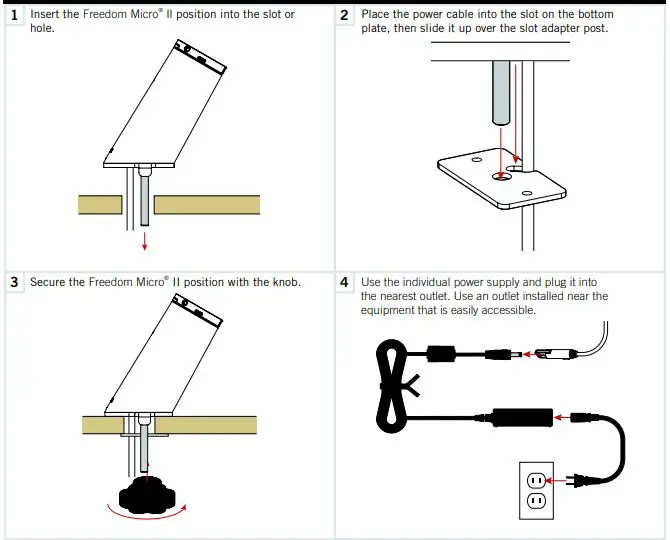 1 Insert the Freedom Micro® II position into the slot or hole.

2 Place the power cable into the slot on the bottom plate, then slide it up over the slot adapter post.

3 Secure the Freedom Micro® II position with the knob.

4 Use the individual power supply and plug it into the nearest outlet. Use an outlet installed near the equipment that is easily accessible.