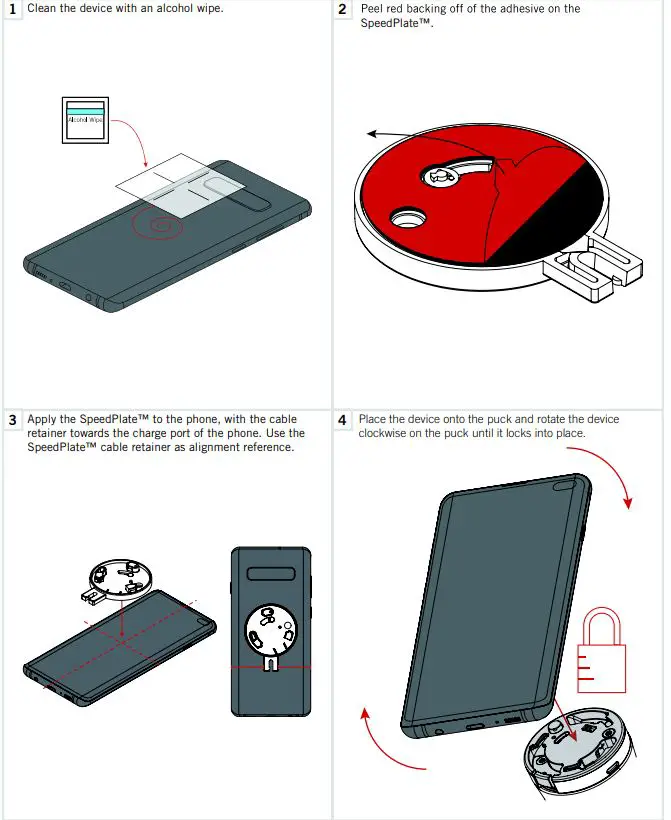 1 Clean the device with an alcohol wipe.

Alcohol Wipe

2 Peel red backing off of the adhesive on the SpeedPlate™.

3 Apply the SpeedPlate™ to the phone, with the cable retainer towards the charge port of the phone. Use the SpeedPlate™ cable retainer as alignment reference.

4 Place the device onto the puck and rotate the device clockwise on the puck until it locks into place.