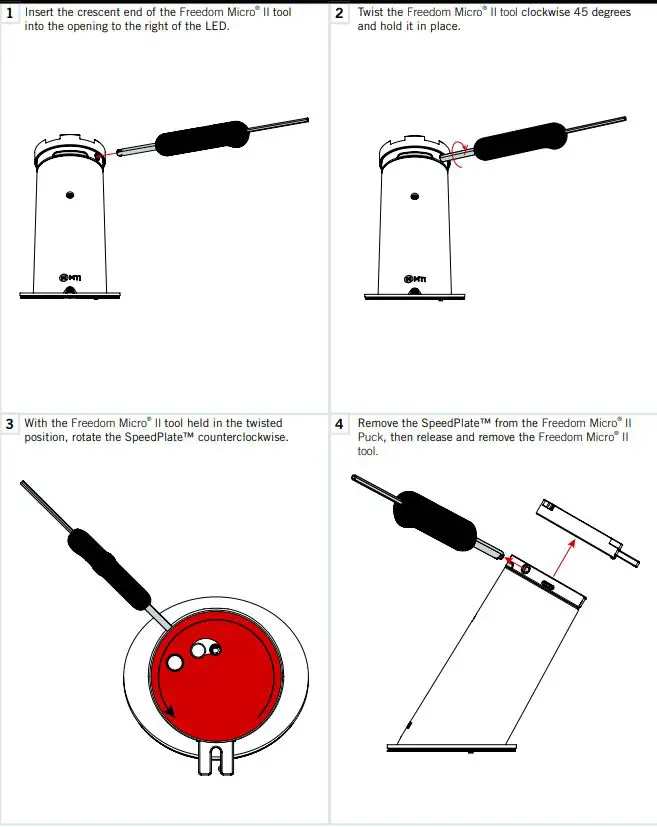 1 Insert the crescent end of the Freedom Micro® II tool into the opening to the right of the LED.

MTI

2 Twist the Freedom Micro® II tool clockwise 45 degrees and hold it in place.

MTI

3 With the Freedom Micro® II tool held in the twisted position, rotate the SpeedPlate™ counterclockwise.

4 Remove the SpeedPlate™ from the Freedom Micro® II Puck, then release and remove the Freedom Micro® II tool.