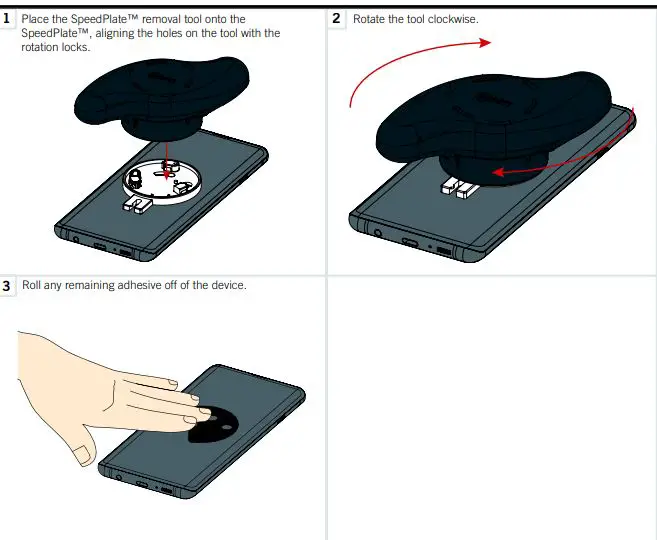 1 Place the SpeedPlate™ removal tool onto the SpeedPlate™, aligning the holes on the tool with the rotation locks.

2 Rotate the tool clockwise.

3 Roll any remaining adhesive off of the device.