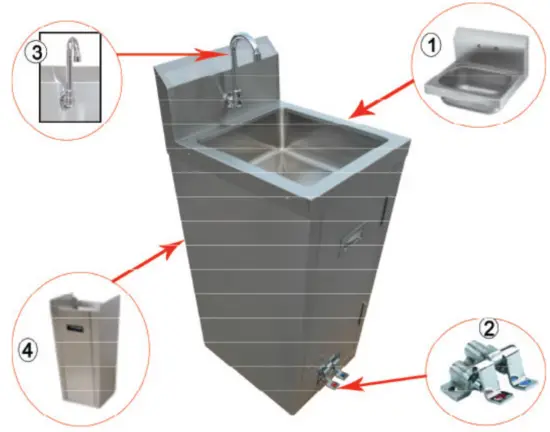 3

1

4

2