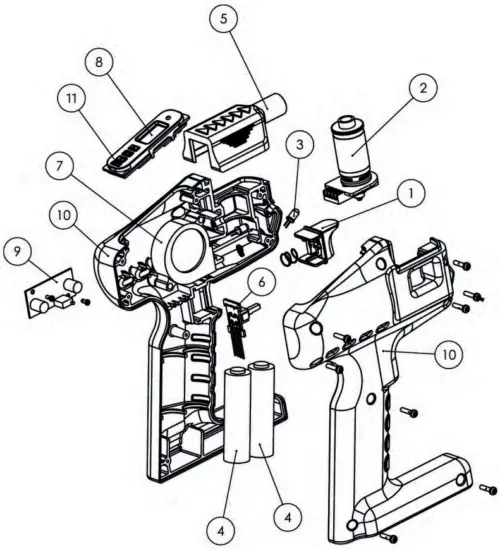 5
8
2
11
3
7
1
10
9
6
10
4
4