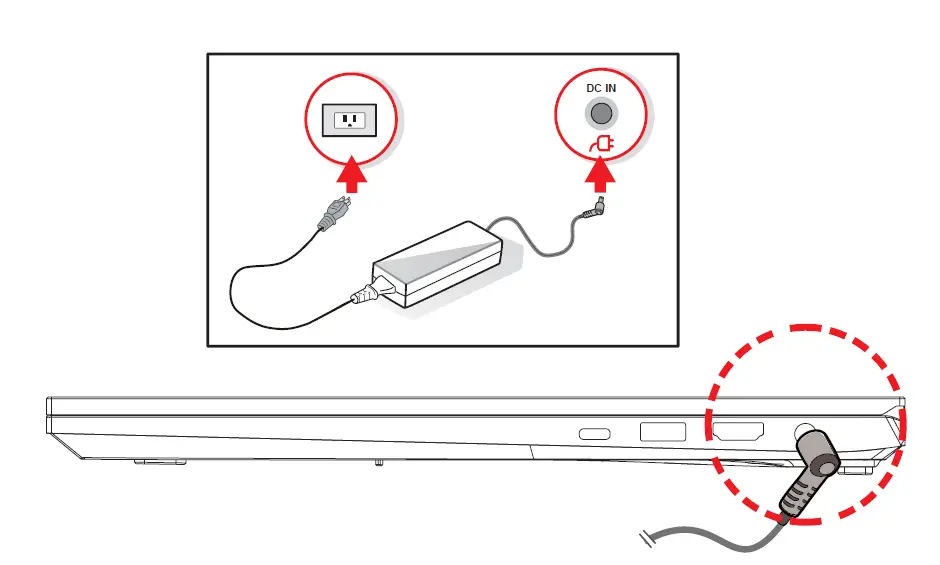 DC IN