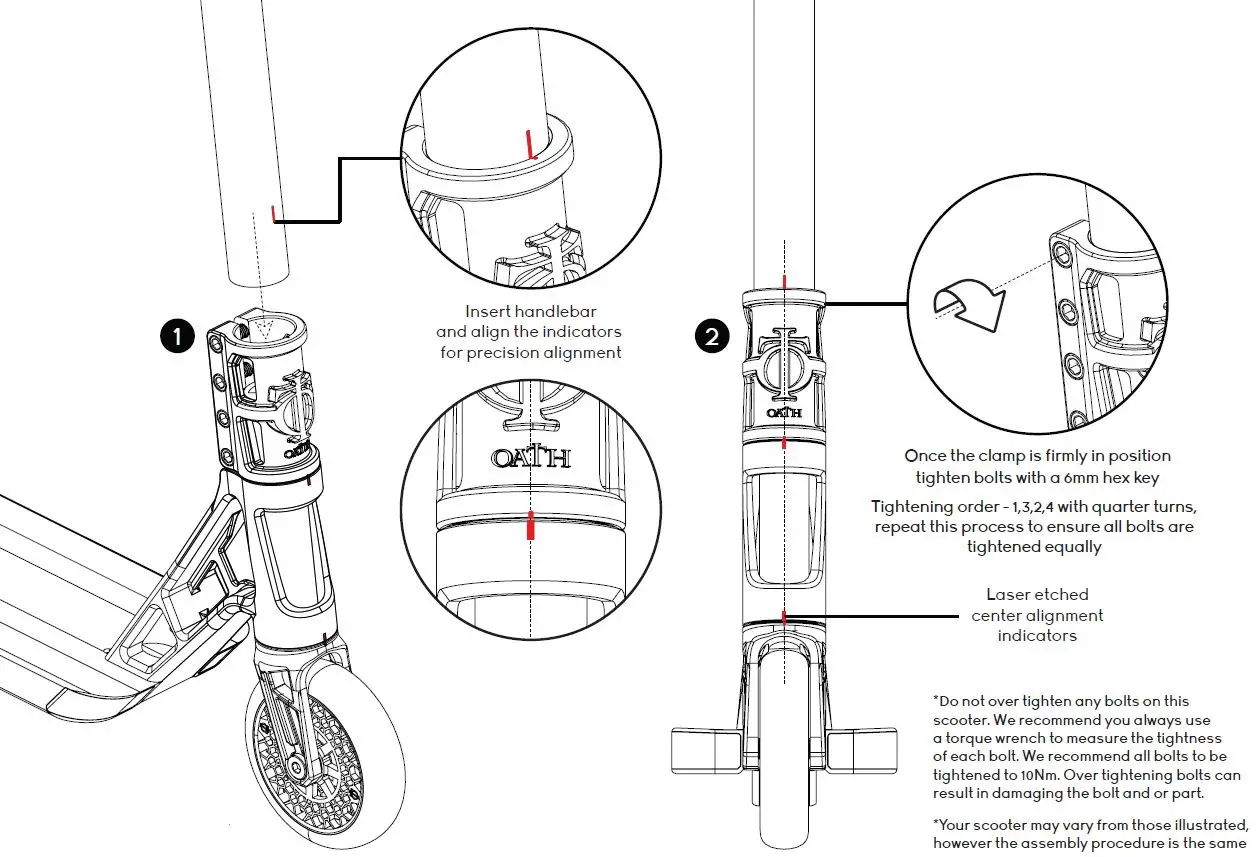 1

OATH

Insert handlebar and align the indicators for precision alignment

OATH

2

OATH

Once the clamp is firmly in position tighten bolts with a 6mm hex key

Tightening order - 1,3,2,4 with quarter turns, repeat this process to ensure all bolts are tightened equally

Laser etched center alignment indicators

*Do not over tighten any bolts on this scooter. We recommend you always use a torque wrench to measure the tightness of each bolt. We recommend all bolts to be tightened to 10Nm. Over tightening bolts can result in damaging the bolt and or part.

*Your scooter may vary from those illustrated, however the assembly procedure is the same