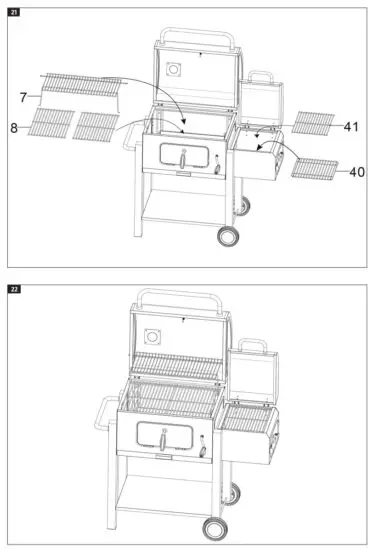 21

7

8

41

40

22