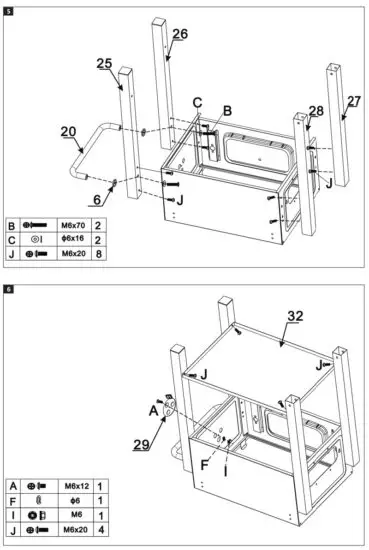 5

26
25
C
B
20
28
27
J
6
J

| B | | M6x70 | 2 |
|---|---|---|---|
| C | | ϕ6x16 | 2 |
| J | | M6x20 | 8 |

6

32
J
J
A
29
F
I

| A | | M6x12 | 1 |
|---|---|---|---|
| F | | ϕ6 | 1 |
| I | | M6 | 1 |
| J | | M6x20 | 4 |