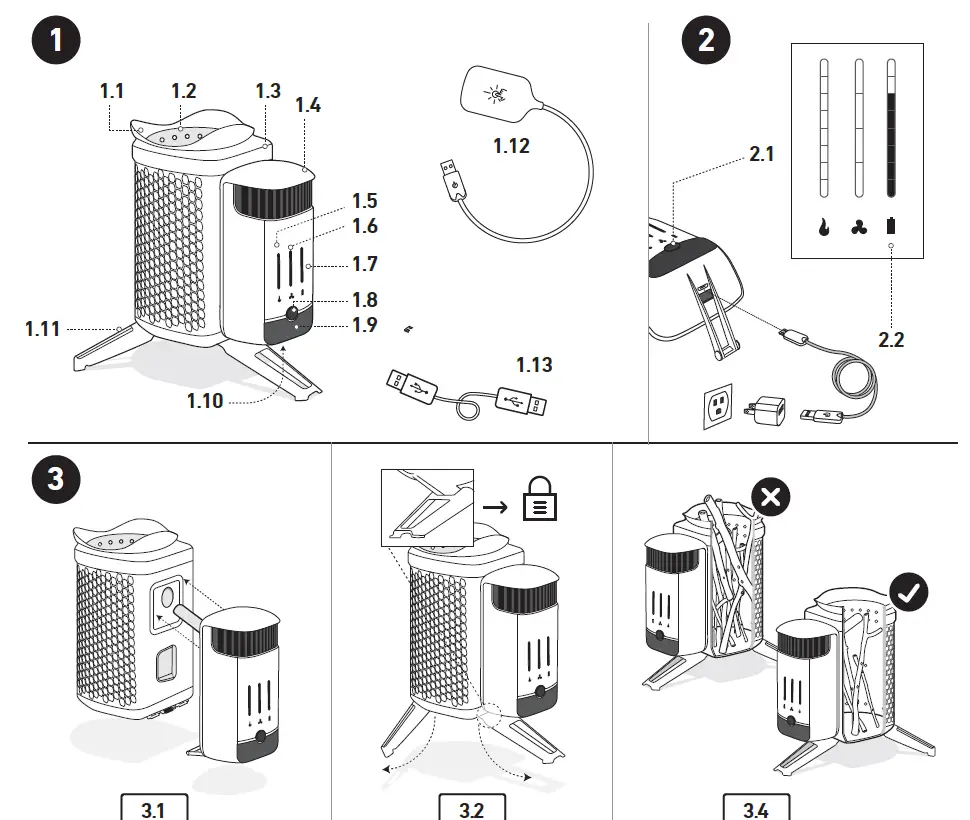 1
1.1
1.2
1.3
1.4
1.5
1.6
1.7
1.8
1.9
1.10
1.11
1.12
1.13

2
2.1
2.2

3
3.1
3.2
3.4