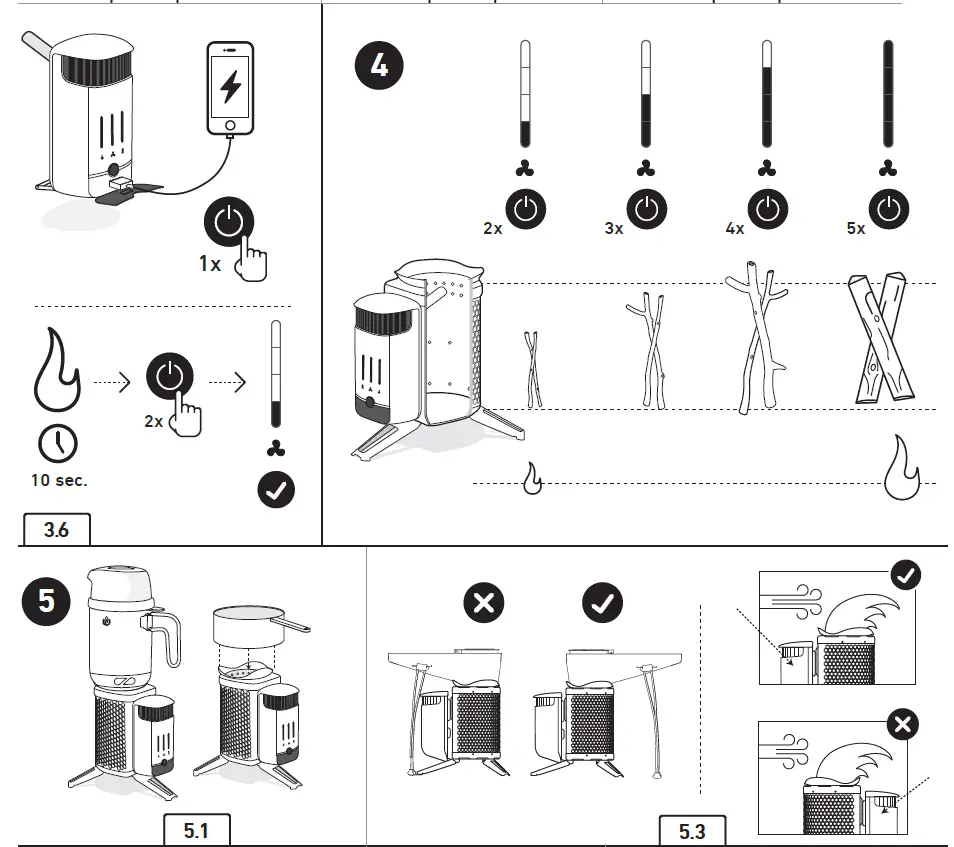 1x

2x

10 sec.

3.6

4

2x

3x

4x

5x

5

5.1

5.3