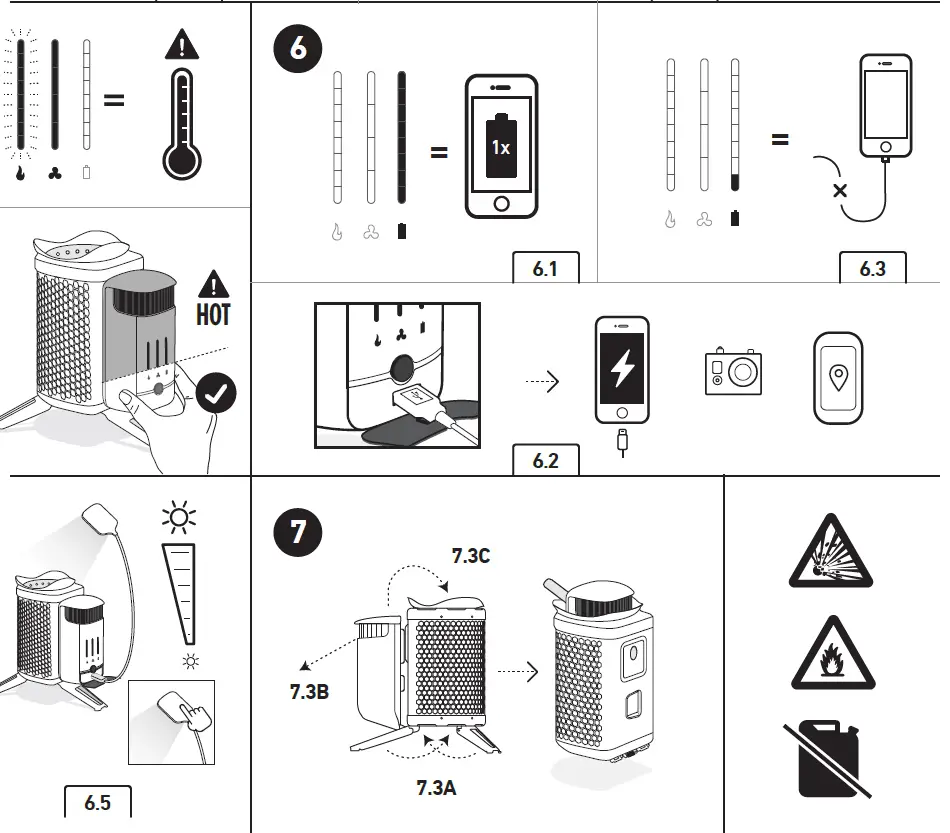 HOT

6

1x

6.1

6.3

6.2

6.5

7

7.3C

7.3B

7.3A