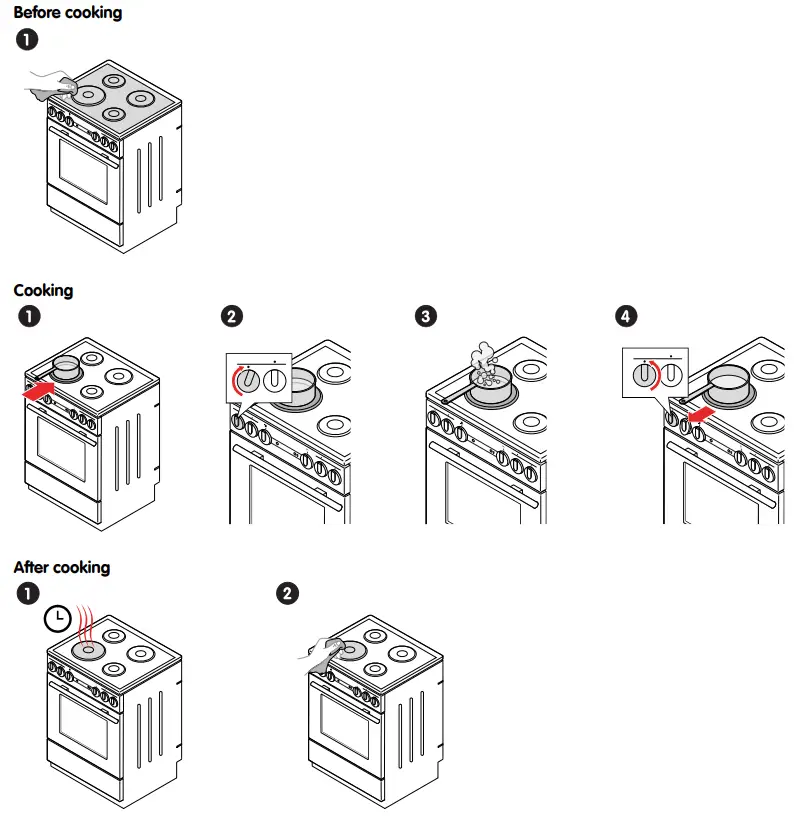 Before cooking

1

Cooking

1

2

3

4

After cooking

1

2