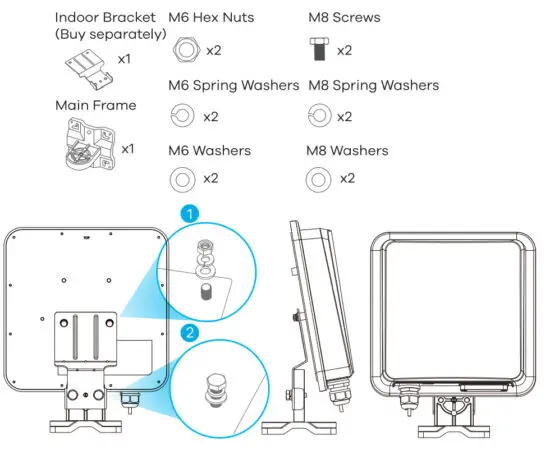 Indoor Bracket
(Buy separately)

x1

Main Frame

x1

M6 Hex Nuts

x2

M6 Spring Washers

x2

M6 Washers

x2

M8 Screws

x2

M8 Spring Washers

x2

M8 Washers

x2

1

2