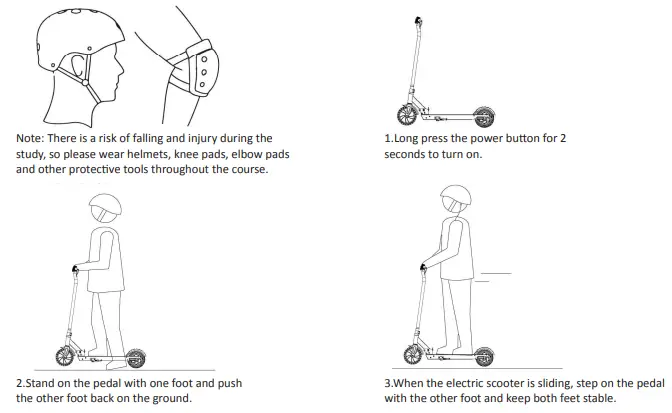 Note: There is a risk of falling and injury during the study, so please wear helmets, knee pads, elbow pads and other protective tools throughout the course.

1.Long press the power button for 2 seconds to turn on.

2.Stand on the pedal with one foot and push the other foot back on the ground.

3.When the electric scooter is sliding, step on the pedal with the other foot and keep both feet stable.