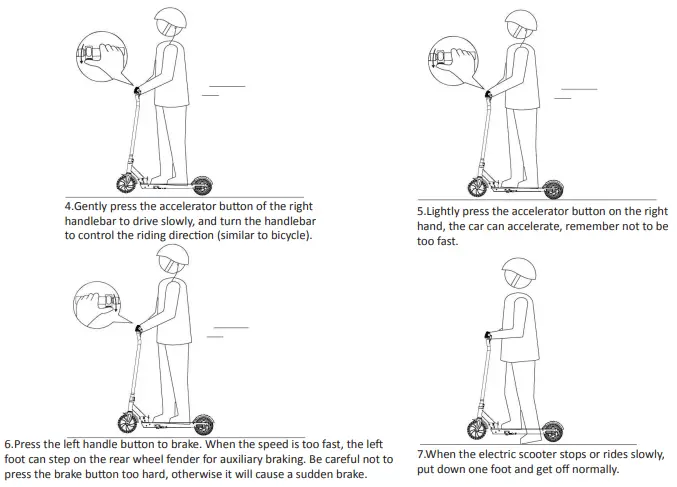 4.Gently press the accelerator button of the right handlebar to drive slowly, and turn the handlebar to control the riding direction (similar to bicycle).

5.Lightly press the accelerator button on the right hand, the car can accelerate, remember not to be too fast.

6.Press the left handle button to brake. When the speed is too fast, the left foot can step on the rear wheel fender for auxiliary braking. Be careful not to press the brake button too hard, otherwise it will cause a sudden brake.

7.When the electric scooter stops or rides slowly, put down one foot and get off normally.