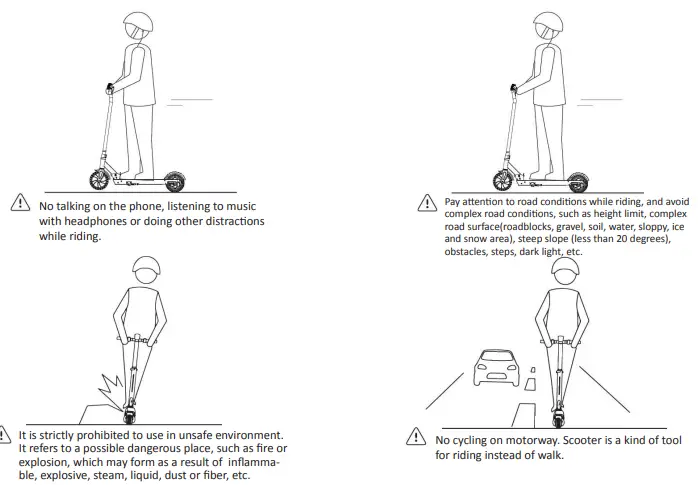 No talking on the phone, listening to music with headphones or doing other distractions while riding.

Pay attention to road conditions while riding, and avoid complex road conditions, such as height limit, complex road surface(roadblocks, gravel, soil, water, sloppy, ice and snow area), steep slope (less than 20 degrees), obstacles, steps, dark light, etc.

It is strictly prohibited to use in unsafe environment. It refers to a possible dangerous place, such as fire or explosion, which may form as a result of inflammable, explosive, steam, liquid, dust or fiber, etc.

No cycling on motorway. Scooter is a kind of tool for riding instead of walk.