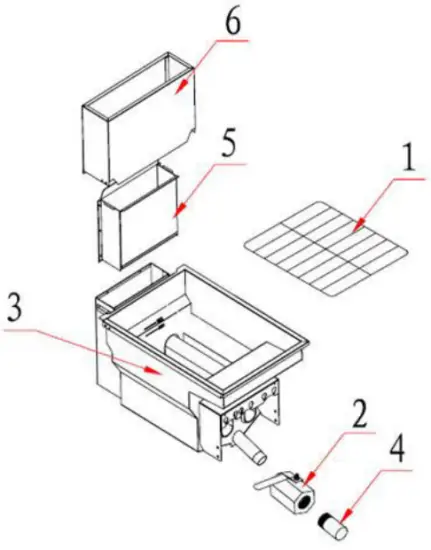 6
5
1
3
2
4