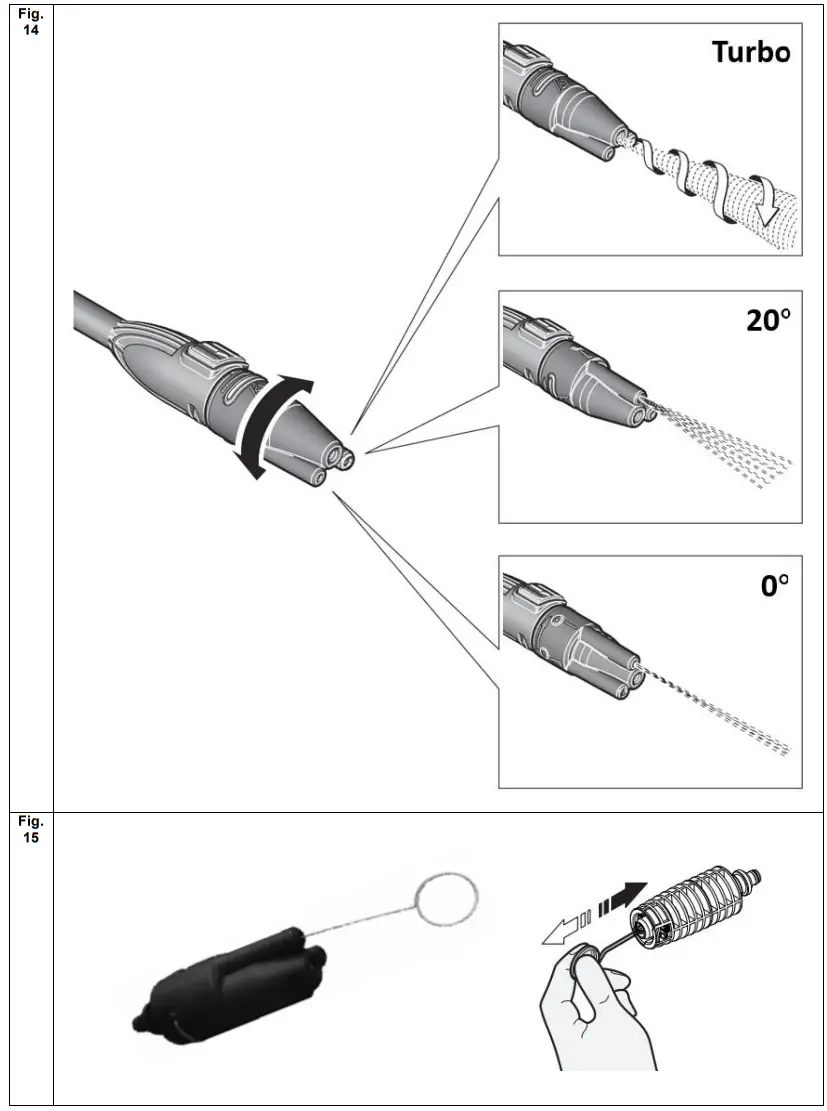 Fig. 14

Turbo

20°

0°

Fig. 15