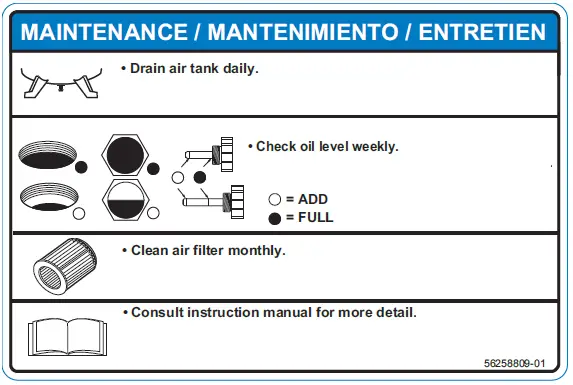 MAINTENANCE / MANTENIMIENTO / ENTRETIEN

• Drain air tank daily.

• Check oil level weekly.

○ = ADD
● = FULL

• Clean air filter monthly.

• Consult instruction manual for more detail.

56258809-01