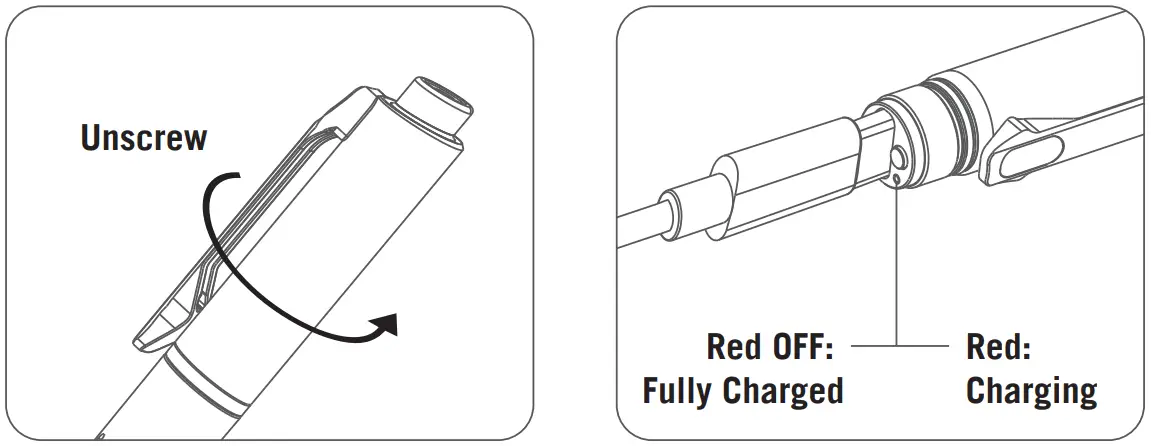 Unscrew

Red OFF:
Fully Charged

Red:
Charging