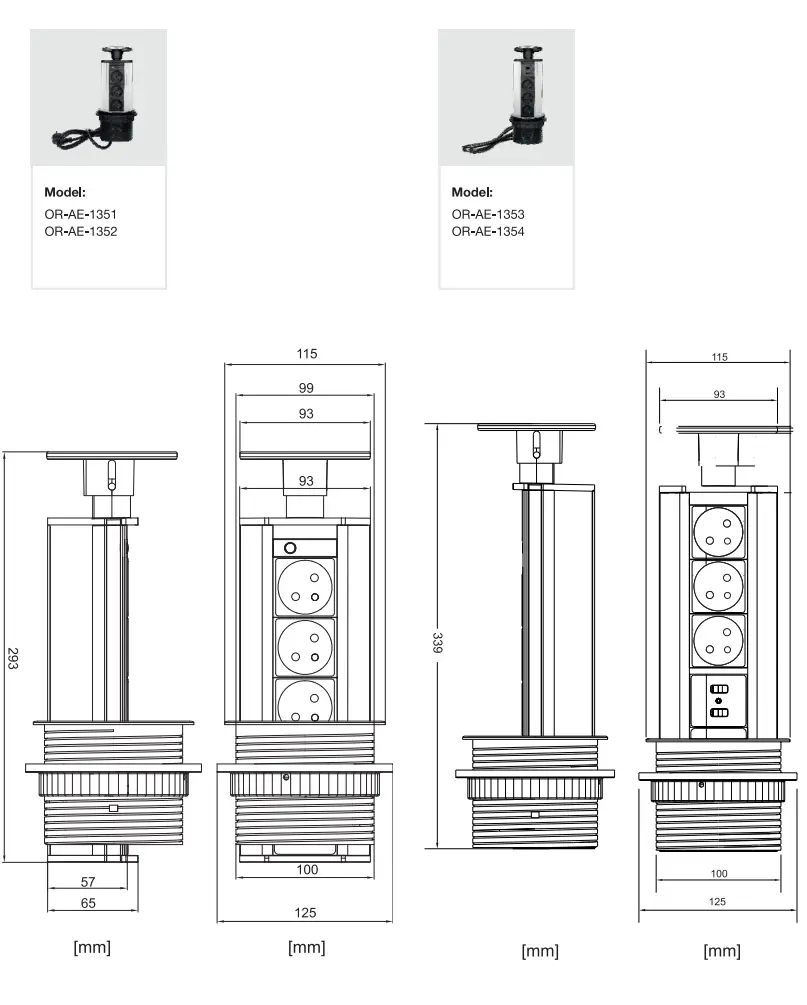 Model:
OR-AE-1351
OR-AE-1352

Model:
OR-AE-1353
OR-AE-1354

293
57
65
[mm]

115
99
93
93
100
125
[mm]

339
[mm]

115
93
100
125
[mm]