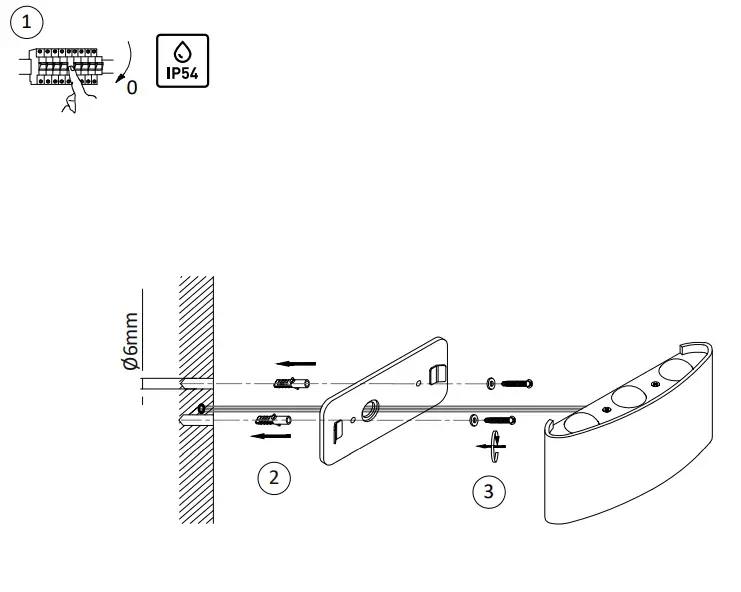 1

0

IP54

Ø6mm

2

3